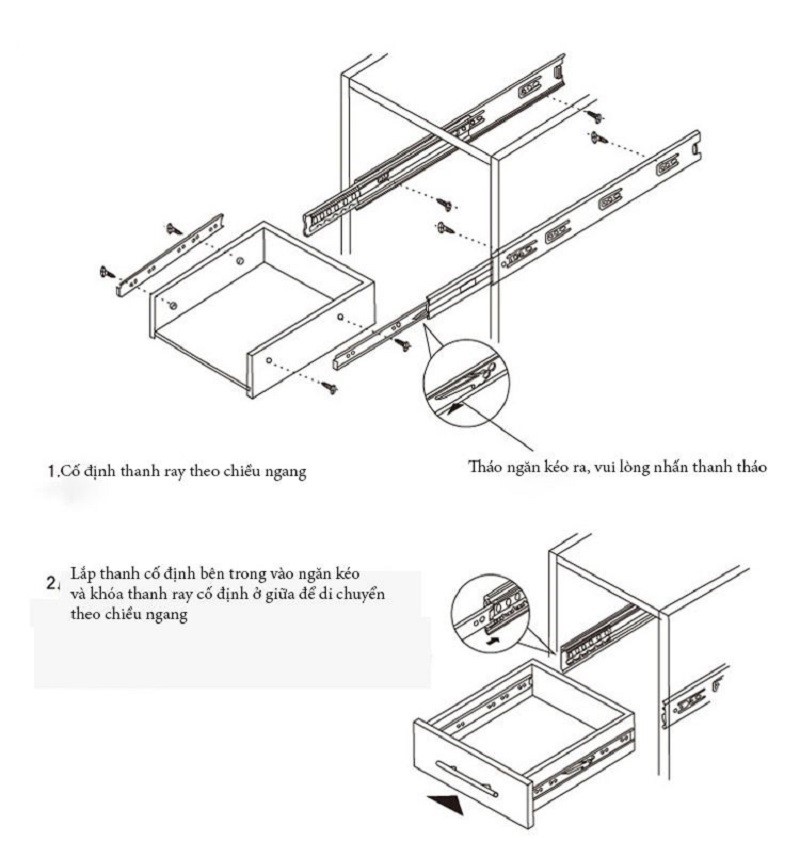 1.Cố định thanh ray theo chiều ngang

Tháo ngăn kéo ra, vui lòng nhấn thanh tháo

2. Lắp thanh cố định bên trong vào ngăn kéo và khóa thanh ray cố định ở giữa để di chuyển theo chiều ngang