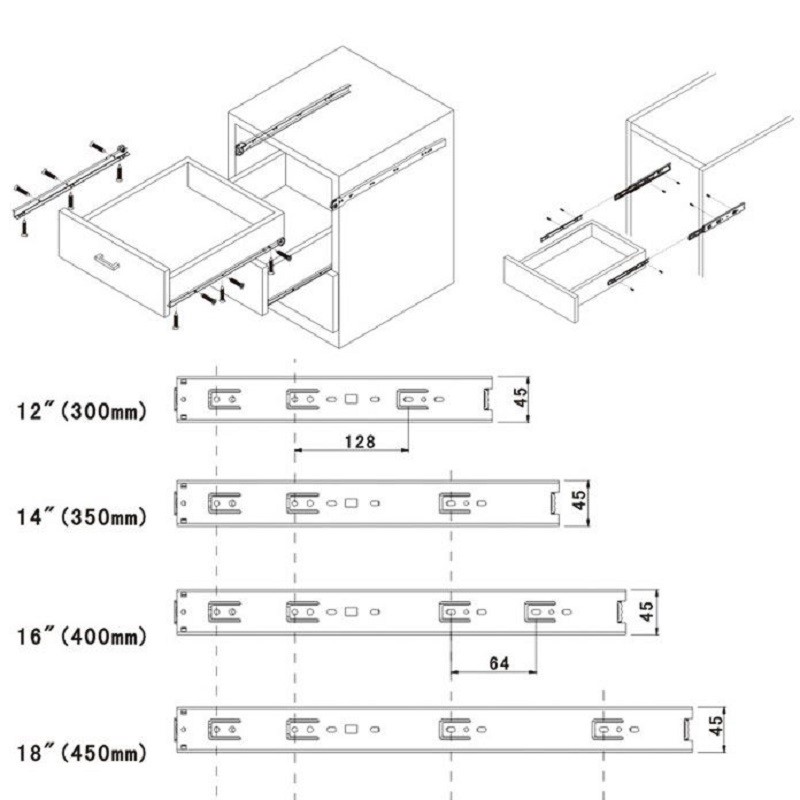 12″(300mm)

45

128

14″(350mm)

45

16″(400mm)

45

64

18″(450mm)

45